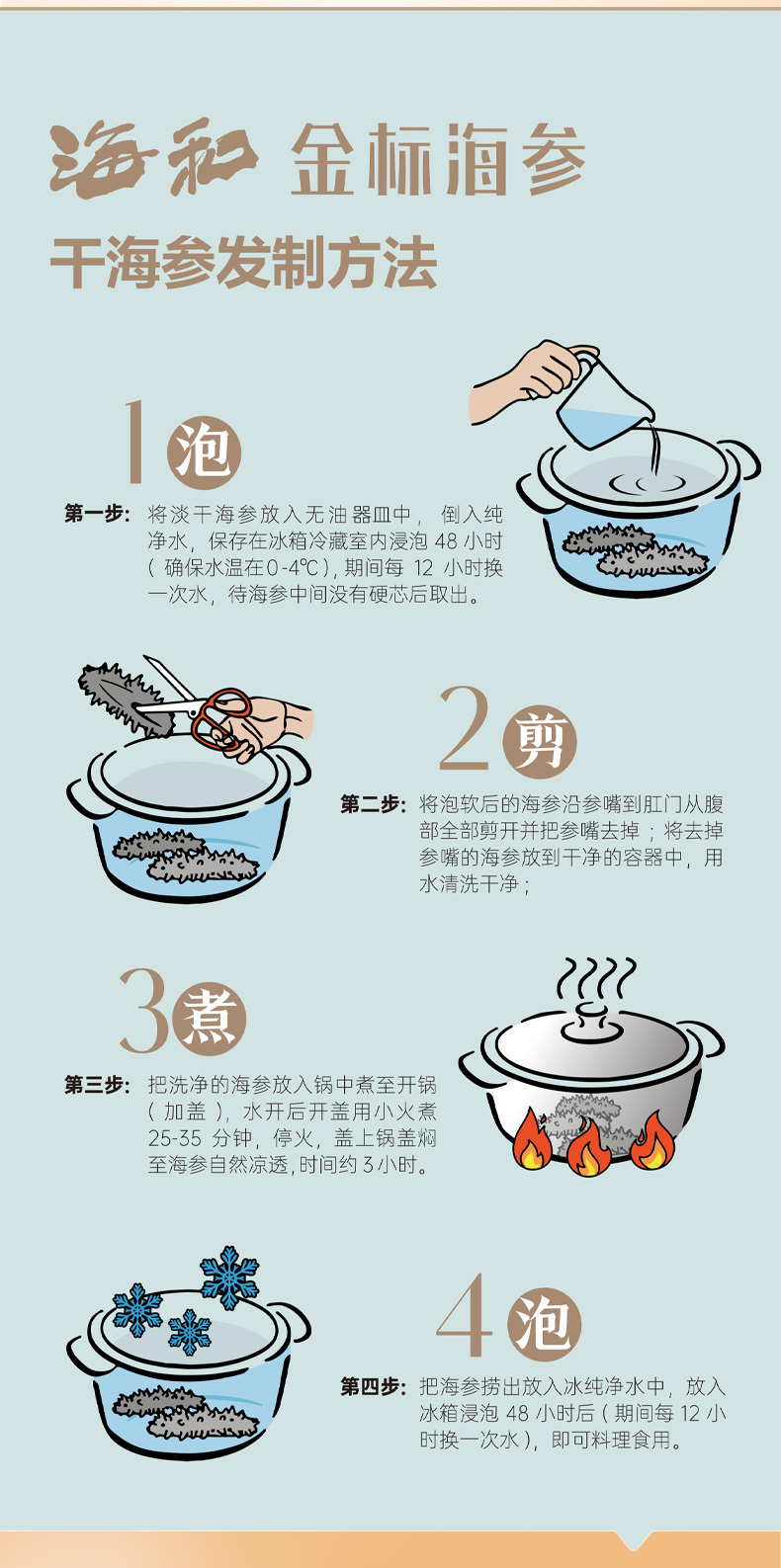 海和 金标海参

干海参发制方法

1 泡

第一步：将淡干海参放入无油器皿中，倒入纯净水，保存在冰箱冷藏室内浸泡 48 小时（确保水温在0-4℃），期间每 12 小时换一次水，待海参中间没有硬芯后取出。

2 剪

第二步：将泡软后的海参沿参嘴到肛门从腹部全部剪开并把参嘴去掉；将去掉参嘴的海参放到干净的容器中，用水清洗干净；

3 煮

第三步：把洗净的海参放入锅中煮至开锅（加盖），水开后开盖用小火煮 25-35 分钟，停火，盖上锅盖焖至海参自然凉透，时间约 3 小时。

4 泡

第四步：把海参捞出放入冰纯净水中，放入冰箱浸泡 48 小时后（期间每 12 小时换一次水），即可料理食用。