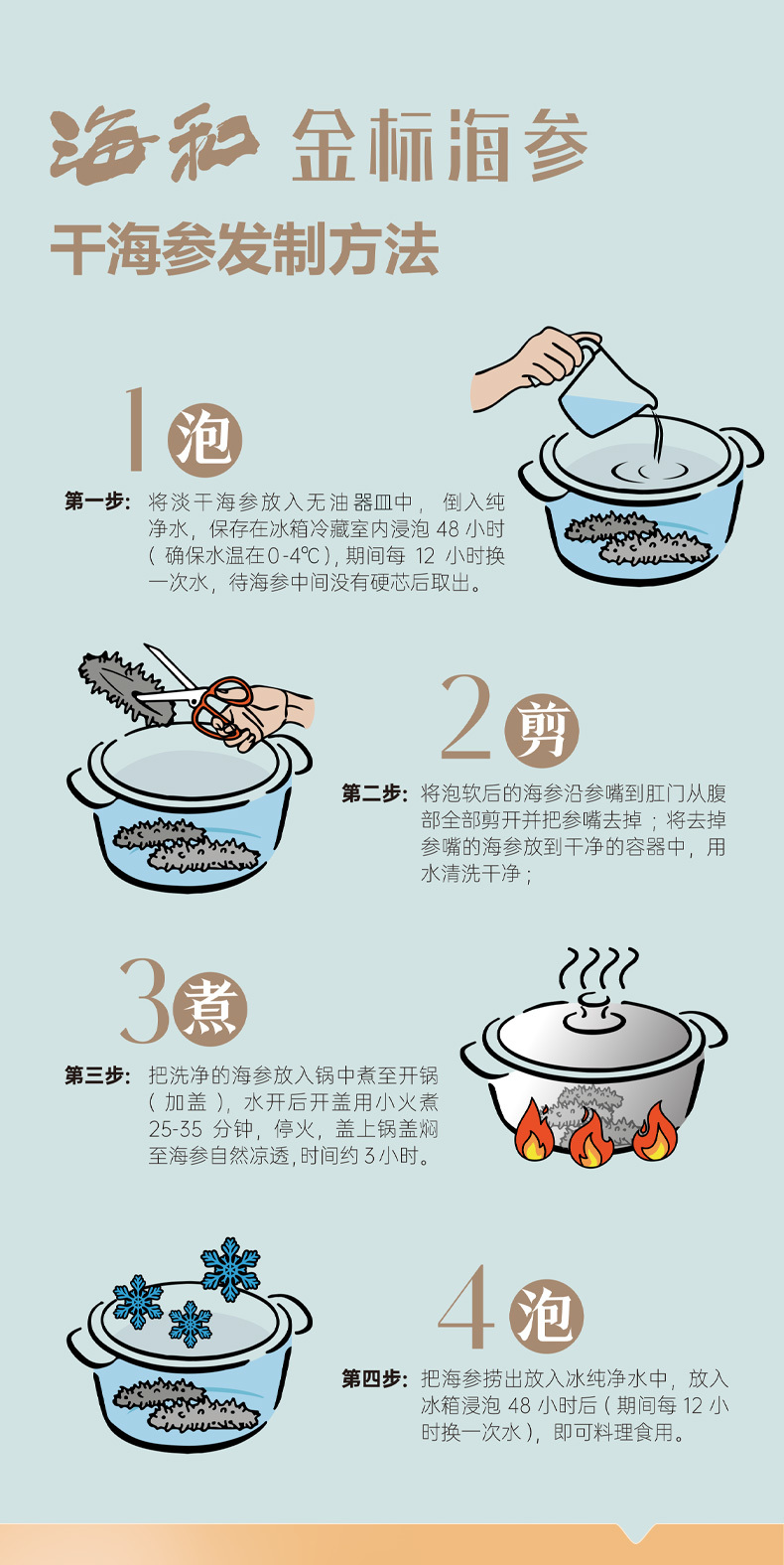 海和 金标海参

干海参发制方法

1 泡

第一步：将淡干海参放入无油器皿中，倒入纯净水，保存在冰箱冷藏室内浸泡 48 小时（确保水温在0-4℃），期间每 12 小时换一次水，待海参中间没有硬芯后取出。

2 剪

第二步：将泡软后的海参沿参嘴到肛门从腹部全部剪开并把参嘴去掉；将去掉参嘴的海参放到干净的容器中，用水清洗干净；

3 煮

第三步：把洗净的海参放入锅中煮至开锅（加盖），水开后开盖用小火煮 25-35 分钟，停火，盖上锅盖焖至海参自然凉透，时间约 3 小时。

4 泡

第四步：把海参捞出放入冰纯净水中，放入冰箱浸泡 48 小时后（期间每 12 小时换一次水），即可料理食用。